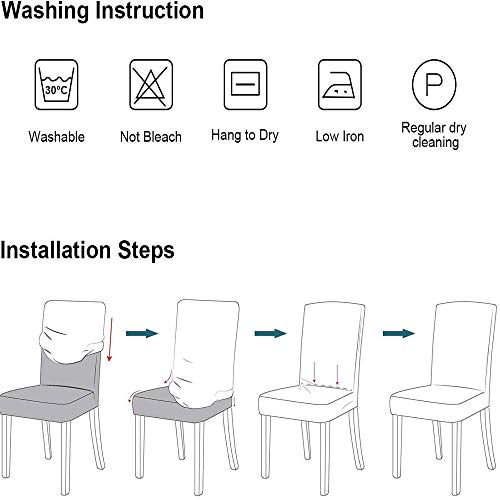 Washing Instruction

30°C

Washable

Not Bleach

Hang to Dry

Low Iron

P

Regular dry cleaning

Installation Steps