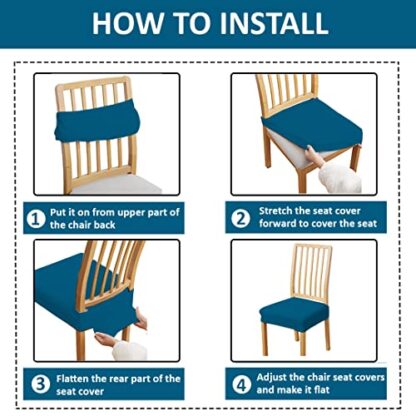 HOW TO INSTALL

1 Put it on from upper part of the chair back

2 Stretch the seat cover forward to cover the seat

3 Flatten the rear part of the seat cover

4 Adjust the chair seat covers and make it flat