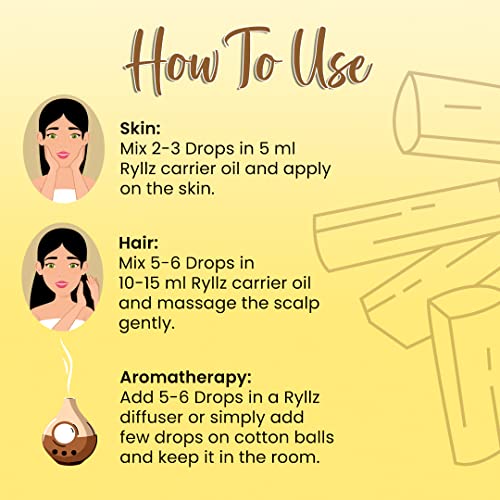 How To Use

Skin:
Mix 2-3 Drops in 5 ml Ryllz carrier oil and apply on the skin.

Hair:
Mix 5-6 Drops in 10-15 ml Ryllz carrier oil and massage the scalp gently.

Aromatherapy:
Add 5-6 Drops in a Ryllz diffuser or simply add few drops on cotton balls and keep it in the room.