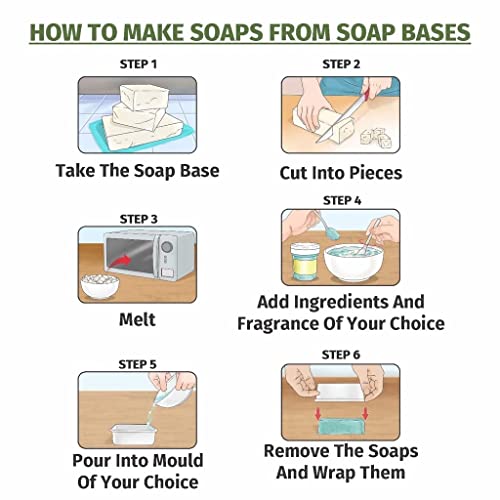 HOW TO MAKE SOAPS FROM SOAP BASES

STEP 1

Take The Soap Base

STEP 2

Cut Into Pieces

STEP 3

Melt

STEP 4

Add Ingredients And Fragrance Of Your Choice

STEP 5

Pour Into Mould Of Your Choice

STEP 6

Remove The Soaps And Wrap Them