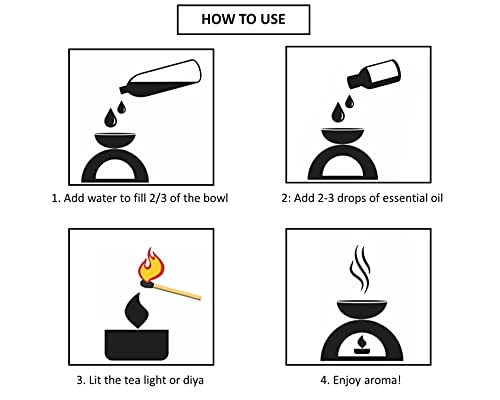 HOW TO USE

1. Add water to fill 2/3 of the bowl

2: Add 2-3 drops of essential oil

3. Lit the tea light or diya

4. Enjoy aroma!