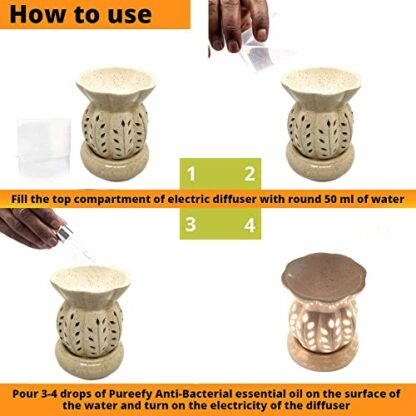 How to use

1 2

Fill the top compartment of electric diffuser with round 50 ml of water

3 4

Pour 3-4 drops of Pureefy Anti-Bacterial essential oil on the surface of the water and turn on the electricity of the diffuser