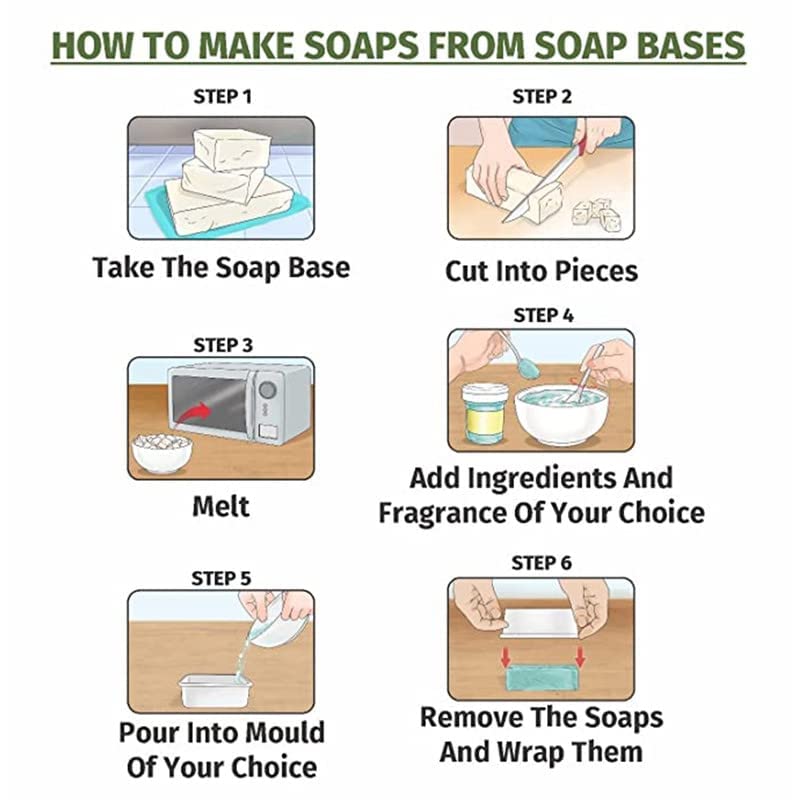 HOW TO MAKE SOAPS FROM SOAP BASES

STEP 1

Take The Soap Base

STEP 2

Cut Into Pieces

STEP 3

Melt

STEP 4

Add Ingredients And Fragrance Of Your Choice

STEP 5

Pour Into Mould Of Your Choice

STEP 6

Remove The Soaps And Wrap Them