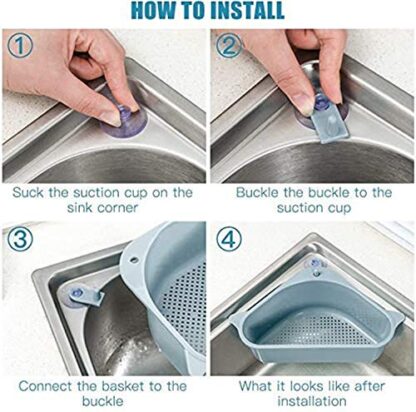 HOW TO INSTALL

①

Suck the suction cup on the sink corner

②

Buckle the buckle to the suction cup

③

Connect the basket to the buckle

④

What it looks like after installation