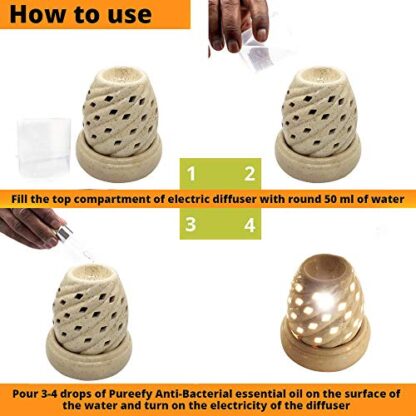 How to use

1 2

Fill the top compartment of electric diffuser with round 50 ml of water

3 4

Pour 3-4 drops of Pureefy Anti-Bacterial essential oil on the surface of the water and turn on the electricity of the diffuser