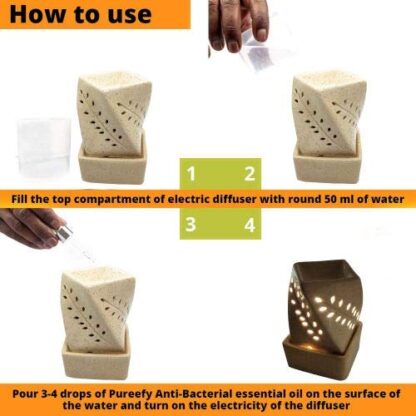 How to use

1 2

Fill the top compartment of electric diffuser with round 50 ml of water

3 4

Pour 3-4 drops of Pureefy Anti-Bacterial essential oil on the surface of the water and turn on the electricity of the diffuser